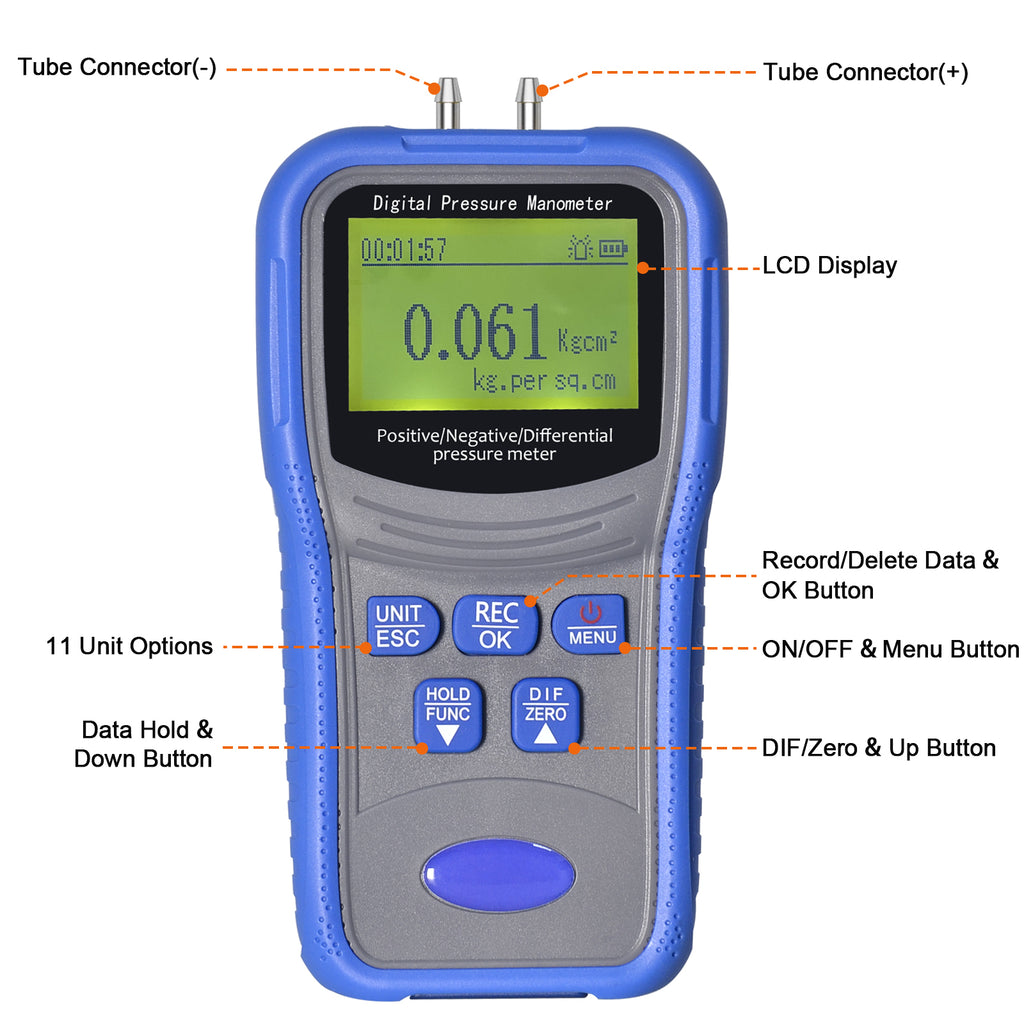 Tube Connector(-)

Tube Connector(+)

Digital Pressure Manometer

00:01:57

0.061 Kgcm²

kg.per sq.cm

LCD Display

Positive/Negative/Differential pressure meter

Record/Delete Data & OK Button

UNIT
ESC

REC
OK

MENU

11 Unit Options

ON/OFF & Menu Button

HOLD
FUNC

DIF
ZERO

Data Hold & Down Button

DIF/Zero & Up Button