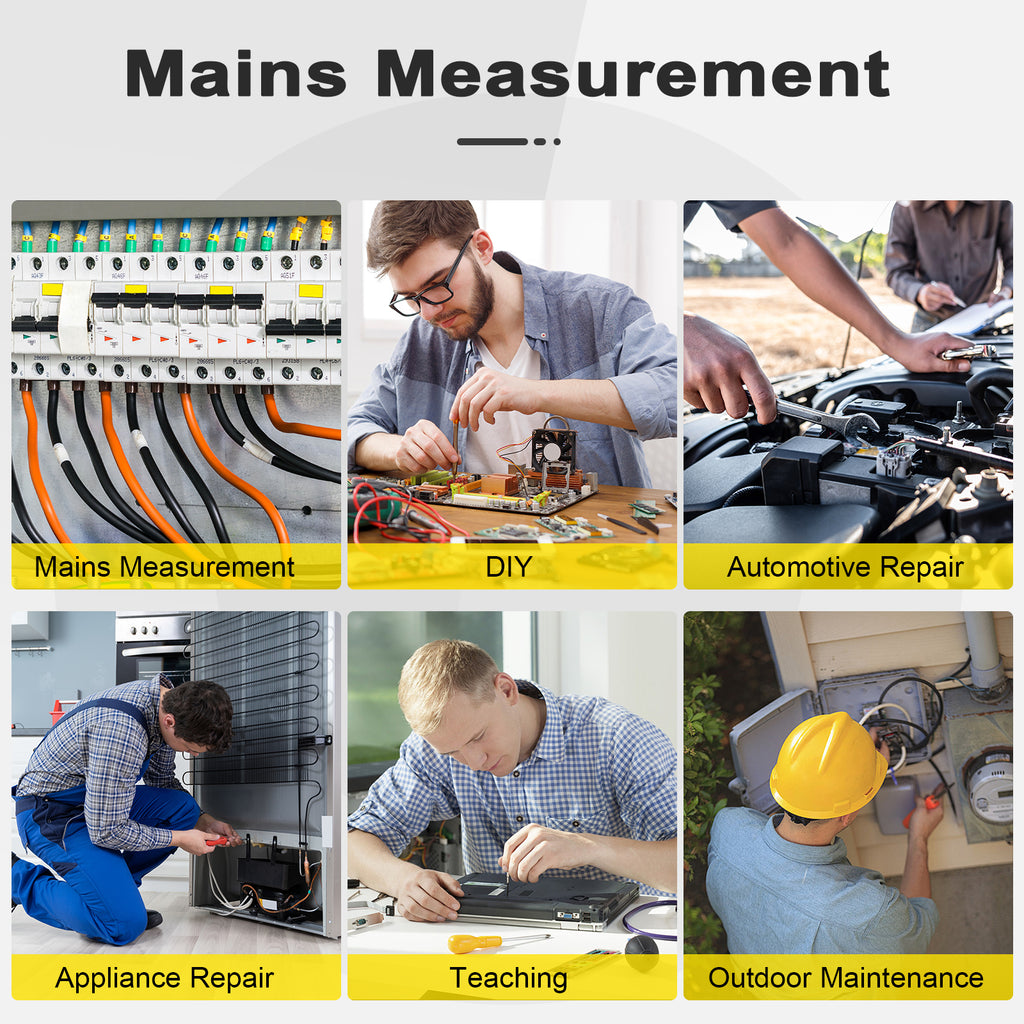 Mains Measurement

Mains Measurement

DIY

Automotive Repair

Appliance Repair

Teaching

Outdoor Maintenance